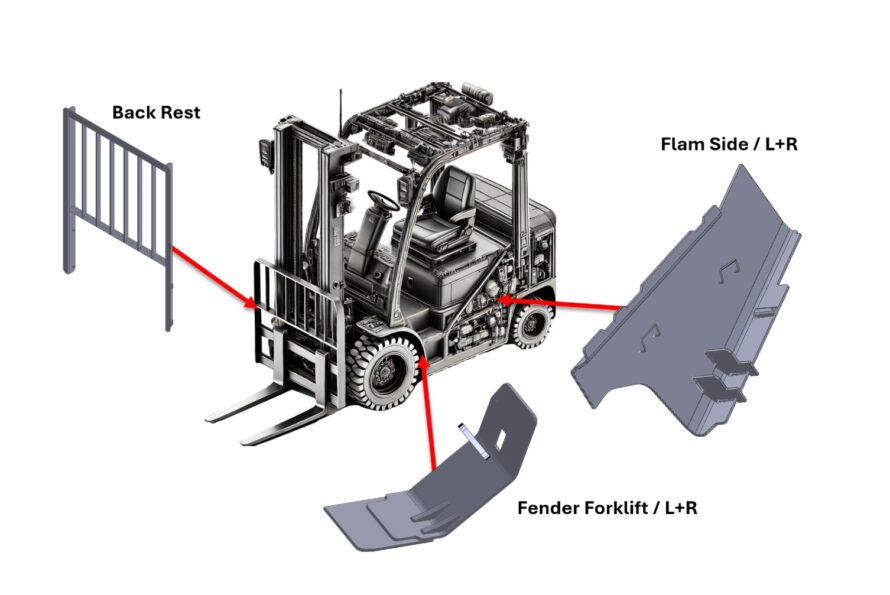 Back Rest

Flam Side / L+R

Fender Forklift / L+R