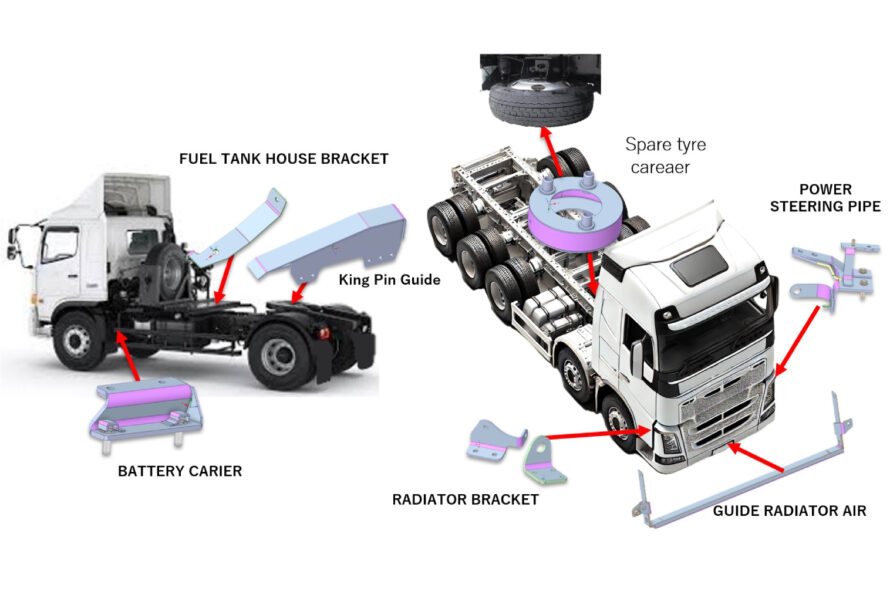 FUEL TANK HOUSE BRACKET

King Pin Guide

BATTERY CARIER

Spare tyre careaer

POWER STEERING PIPE

RADIATOR BRACKET

GUIDE RADIATOR AIR